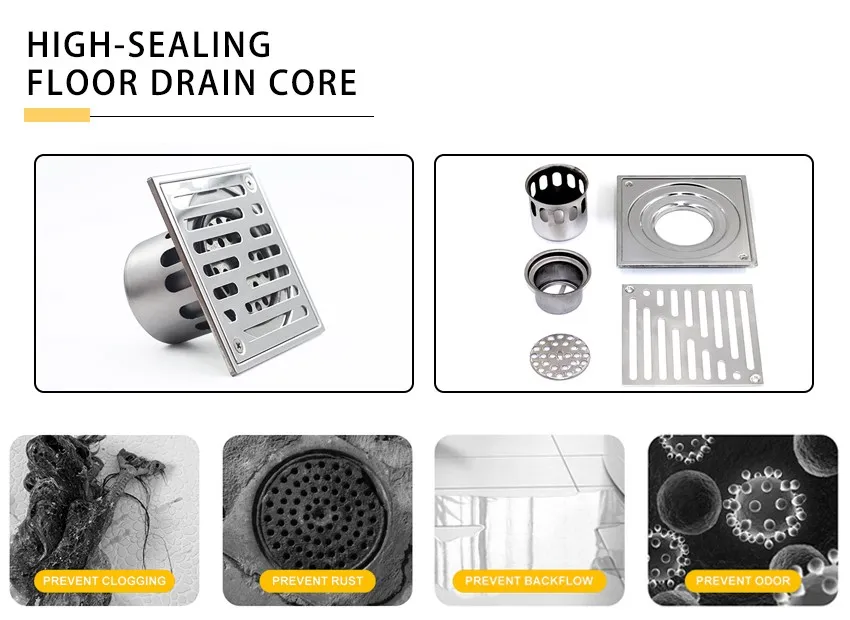 HIGH-SEALING
FLOOR DRAIN CORE

PREVENT CLOGGING

PREVENT RUST

PREVENT BACKFLOW

PREVENT ODOR